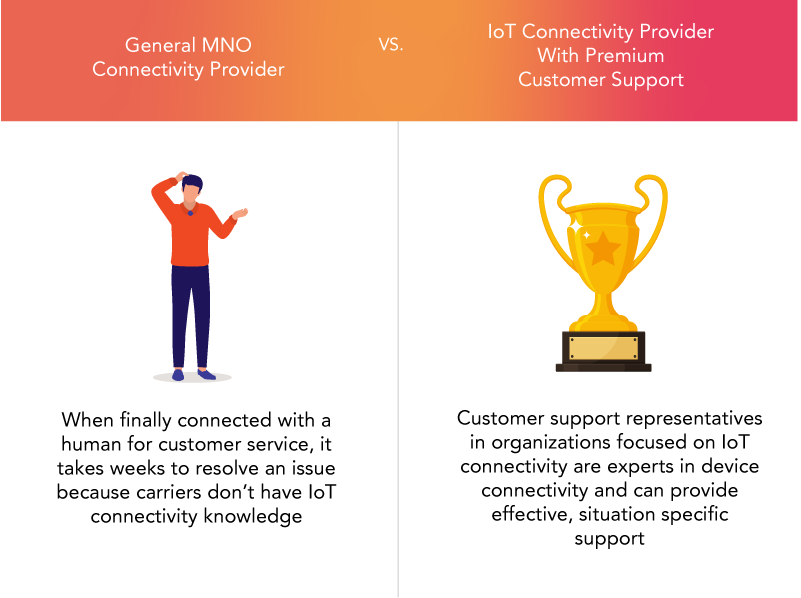 General MNO Connectivity Provider

VS.

IoT Connectivity Provider With Premium Customer Support

When finally connected with a human for customer service, it takes weeks to resolve an issue because carriers don't have IoT connectivity knowledge

Customer support representatives in organizations focused on IoT connectivity are experts in device connectivity and can provide effective, situation specific support